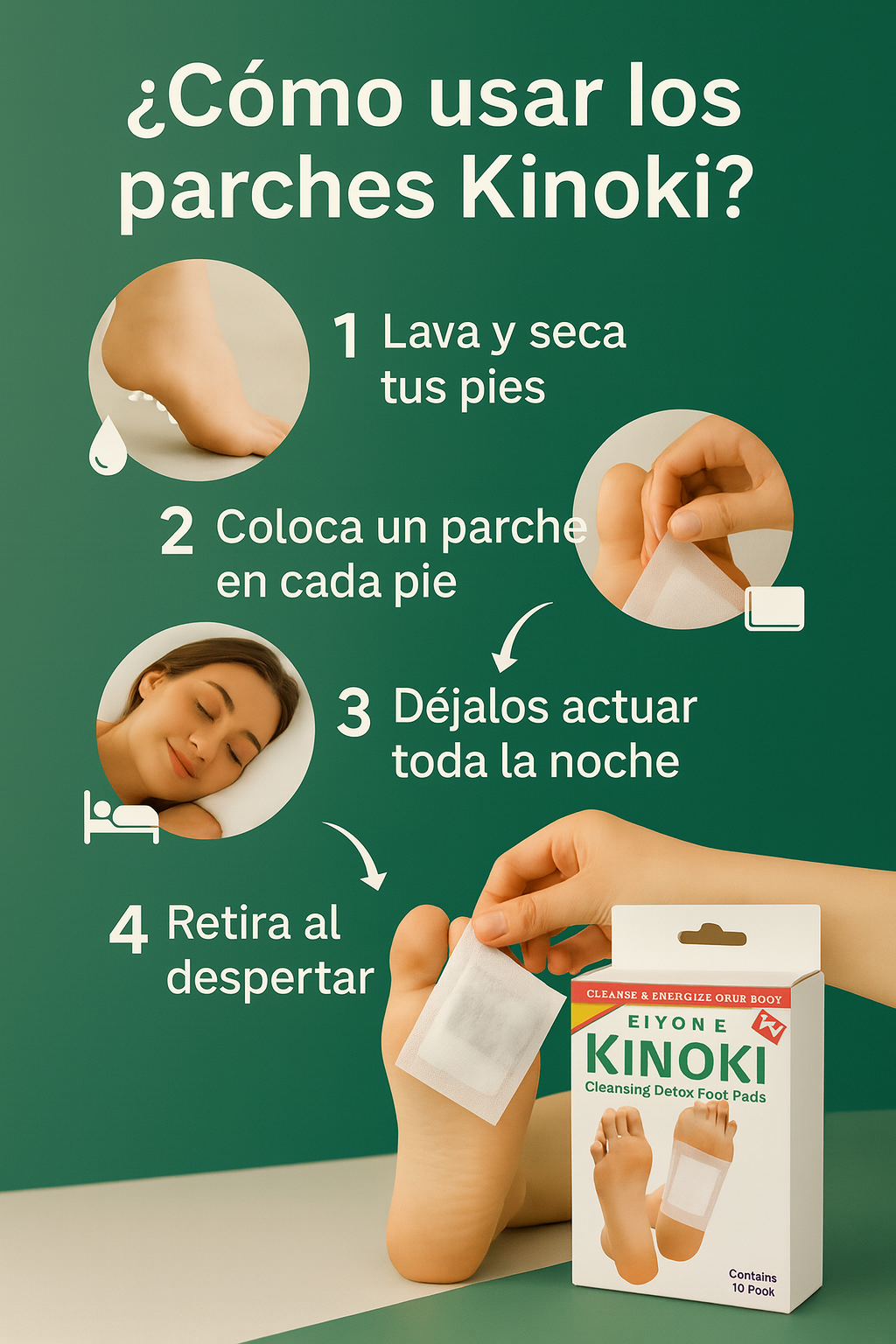 ¿Cómo usar los parches Kinoki?

1 Lava y seca tus pies

2 Coloca un parche en cada pie

3 Déjalos actuar toda la noche

4 Retira al despertar

CLEANSE & ENERGIZE ORUR BOOY

EIYONE

KINOKI

Cleansing Detox Foot Pads

Contains 10 Pook